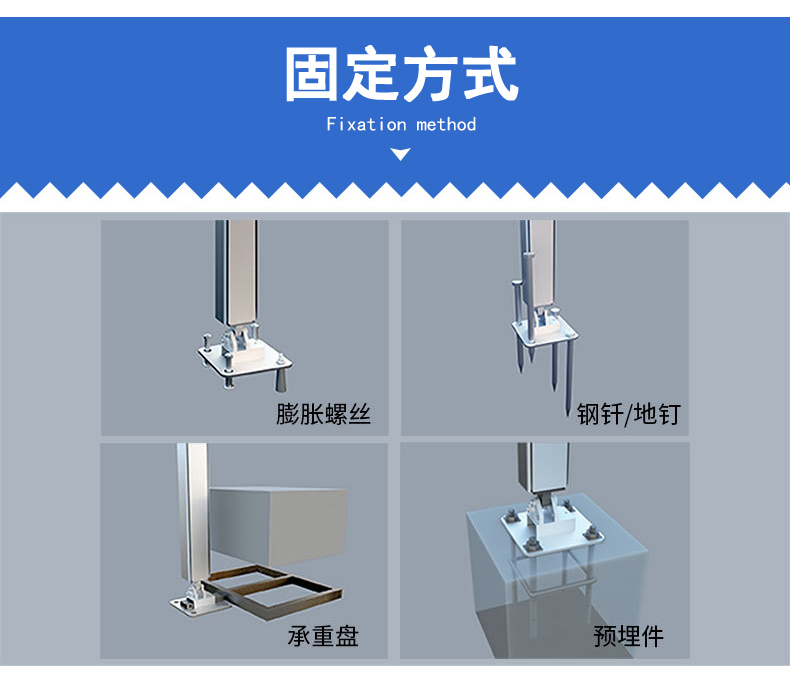 固定方式

Fixation method

膨胀螺丝

钢钎/地钉

承重盘

预埋件